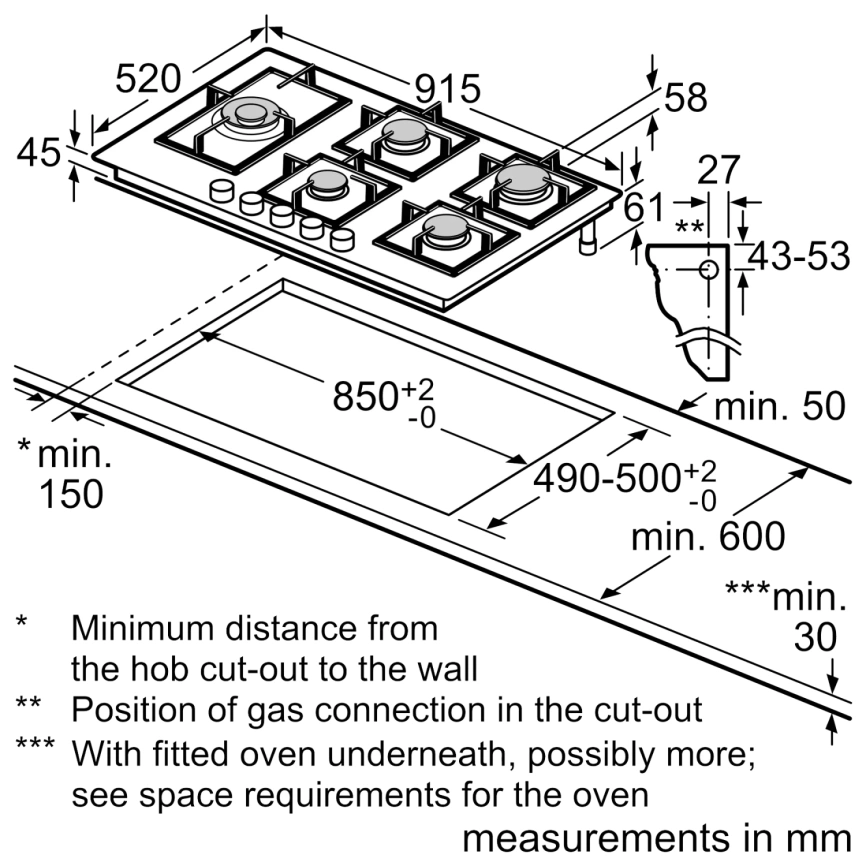 520
915
58
45
27
61
**
43-53
$850^{+2}_{-0}$
min. 50
* min. 150
$490\text{-}500^{+2}_{-0}$
min. 600
***min. 30

* Minimum distance from the hob cut-out to the wall
** Position of gas connection in the cut-out
*** With fitted oven underneath, possibly more; see space requirements for the oven

measurements in mm