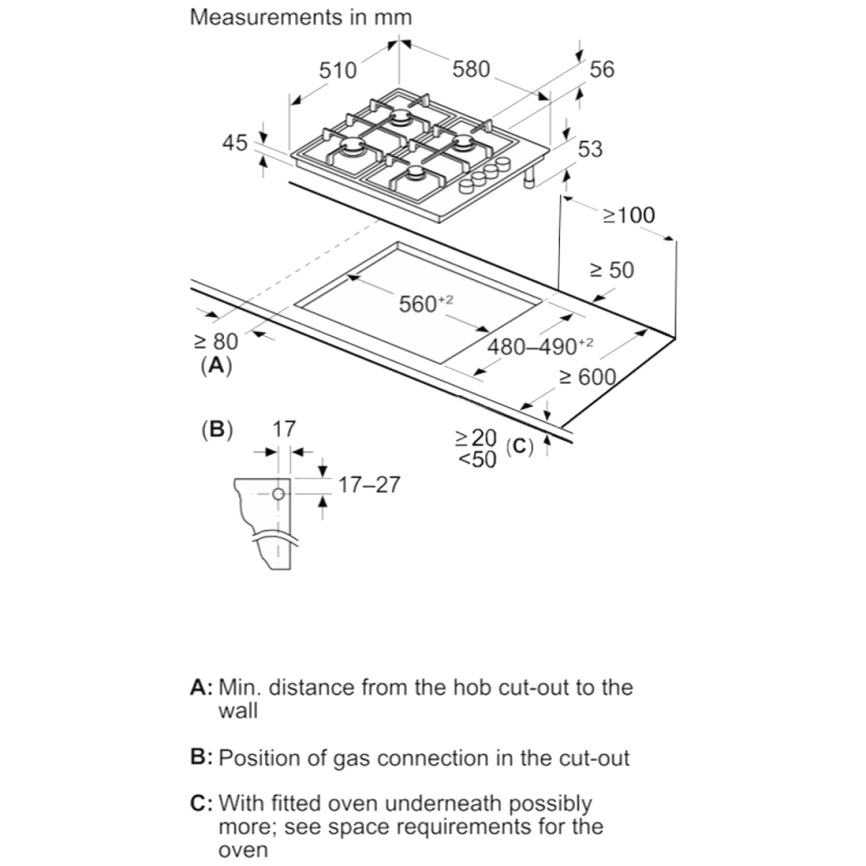 Measurements in mm

510
580
56
45
53
≥100
≥ 50
$560^{+2}$
$480–490^{+2}$
≥ 80
(A)
≥ 600
(B)
17
17–27
≥20
<50
(C)

A: Min. distance from the hob cut-out to the wall

B: Position of gas connection in the cut-out

C: With fitted oven underneath possibly more; see space requirements for the oven