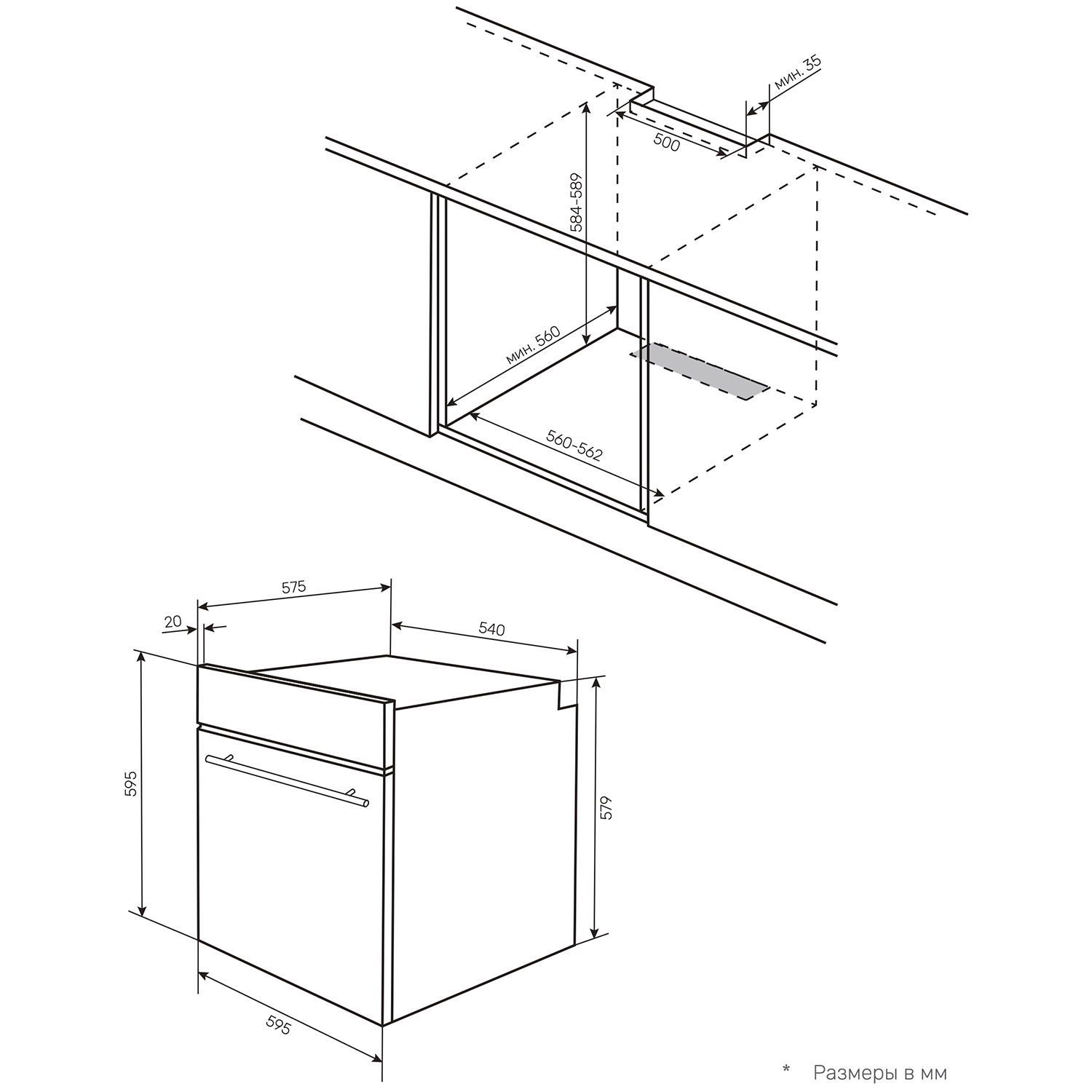 мин. 35
500
584-589
мин. 560
560-562
575
20
540
595
579
595
* Размеры в мм