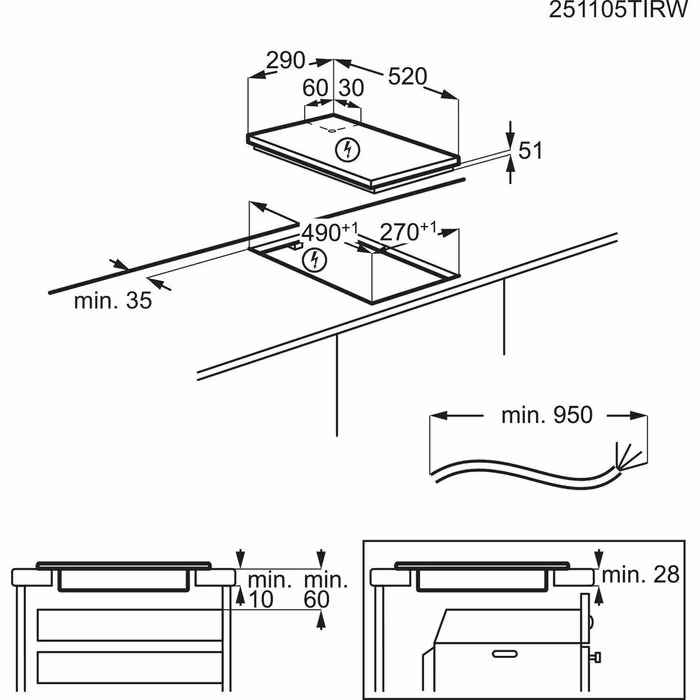 251105TIRW

290
520
60 30
51
$490^{+1}$
$270^{+1}$
min. 35
min. 950

min. 10
min. 60
min. 28